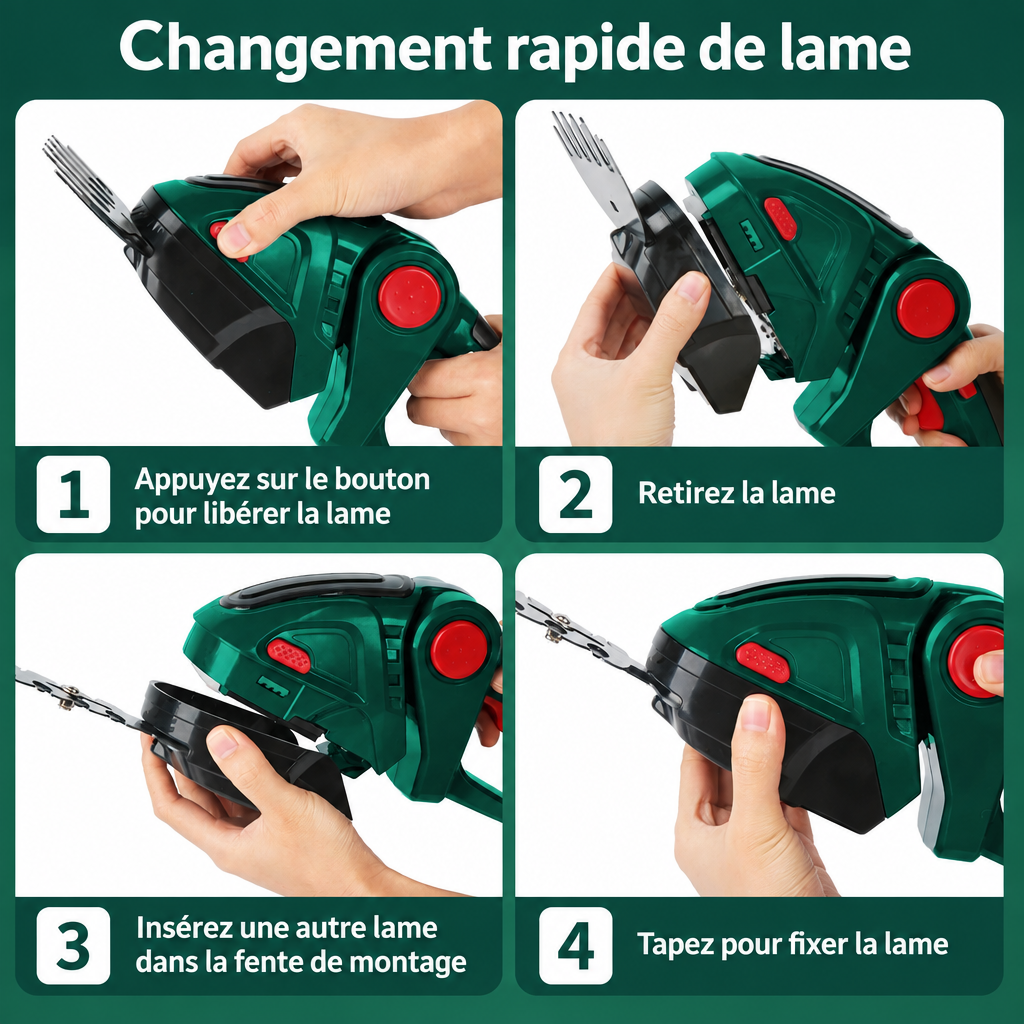 Changement rapide de lame

1 Appuyez sur le bouton pour libérer la lame

2 Retirez la lame

3 Insérez une autre lame dans la fente de montage

4 Tapez pour fixer la lame