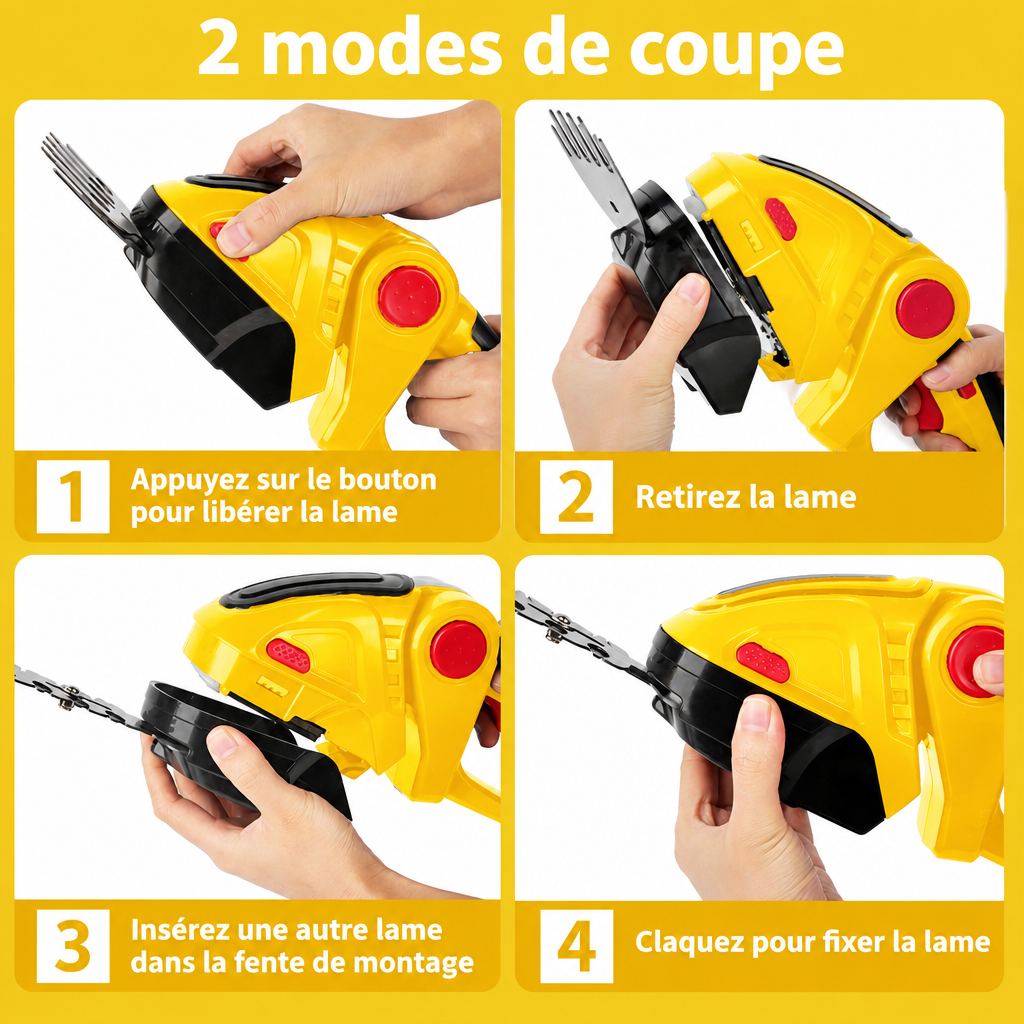 2 modes de coupe

1 Appuyez sur le bouton pour libérer la lame

2 Retirez la lame

3 Insérez une autre lame dans la fente de montage

4 Claquez pour fixer la lame